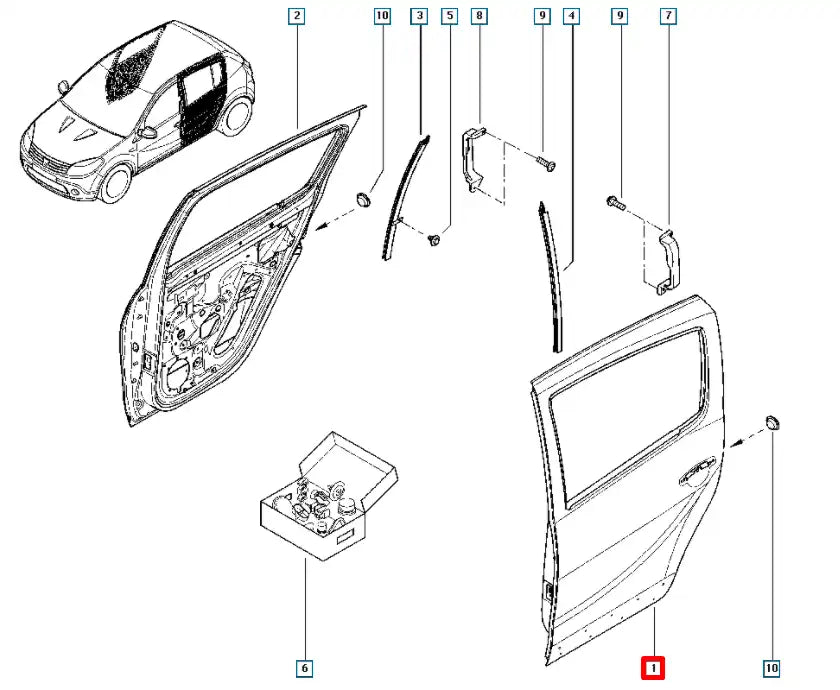 2
10
3
5
8
9
4
9
7
6
1
10