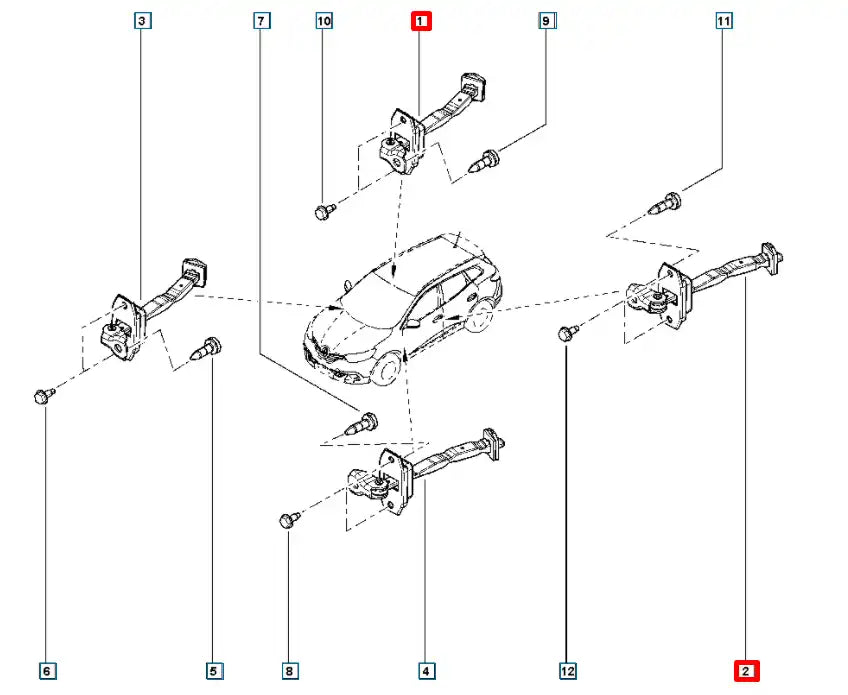 3
7
10
1
9
11
6
5
8
4
12
2