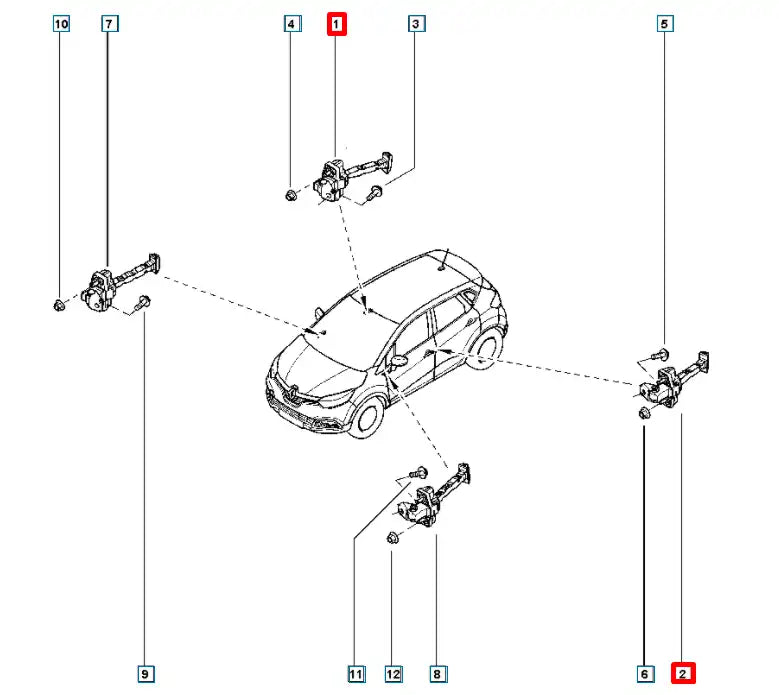 10
7
4
1
3
5
9
11
12
8
6
2