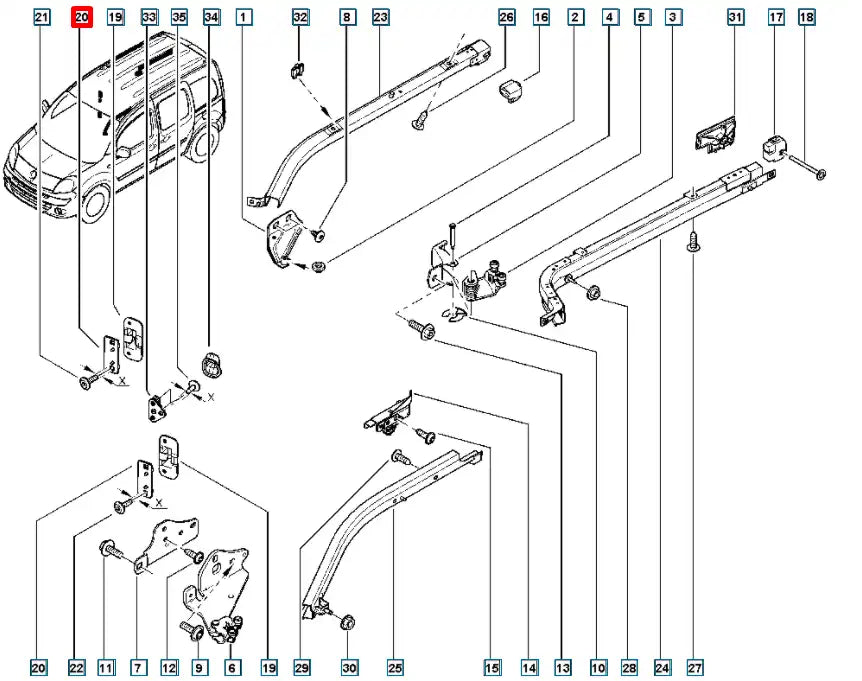 21 20 19 33 35 34 1 32 8 23 26 16 2 4 5 3 31 17 18

X
X
X

20 22 11 7 12 9 6 19 29 30 25 15 14 13 10 28 24 27