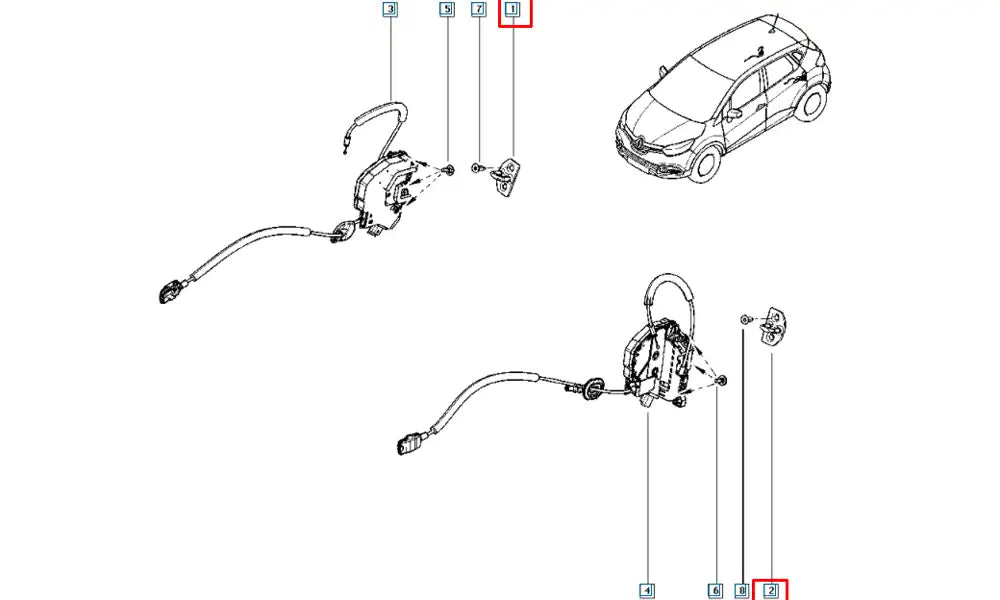 3
5
7
1
4
6
8
2