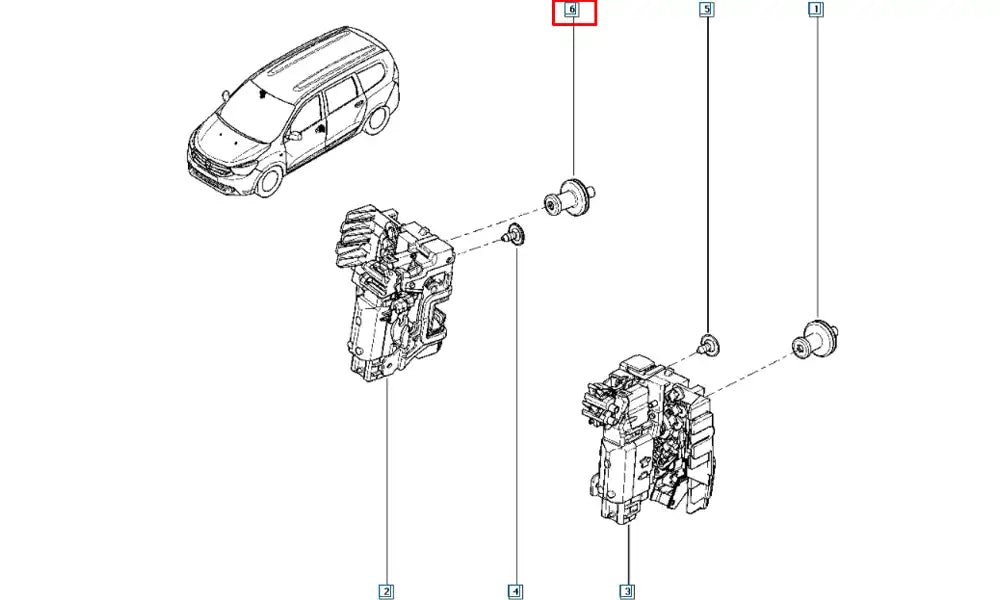 6
5
1
2
4
3