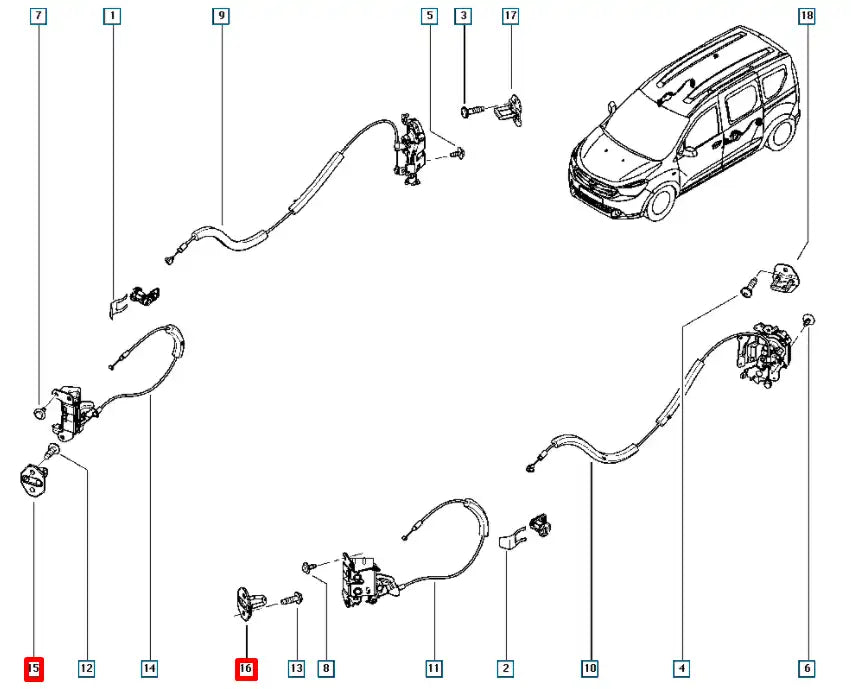 7 1 9 5 3 17 18

15 12 14 16 13 8 11 2 10 4 6