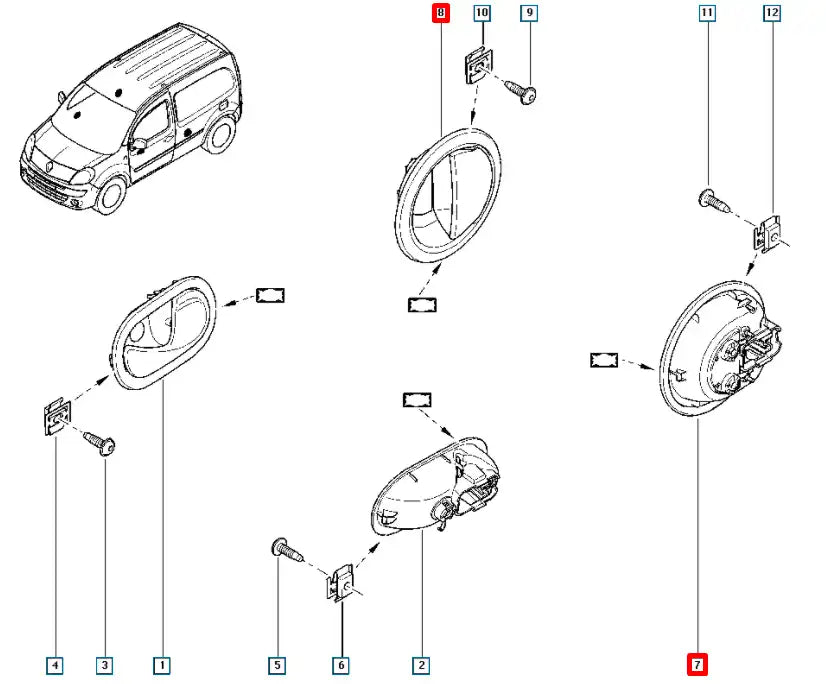 8
10
9
11
12
4
3
1
5
6
2
7