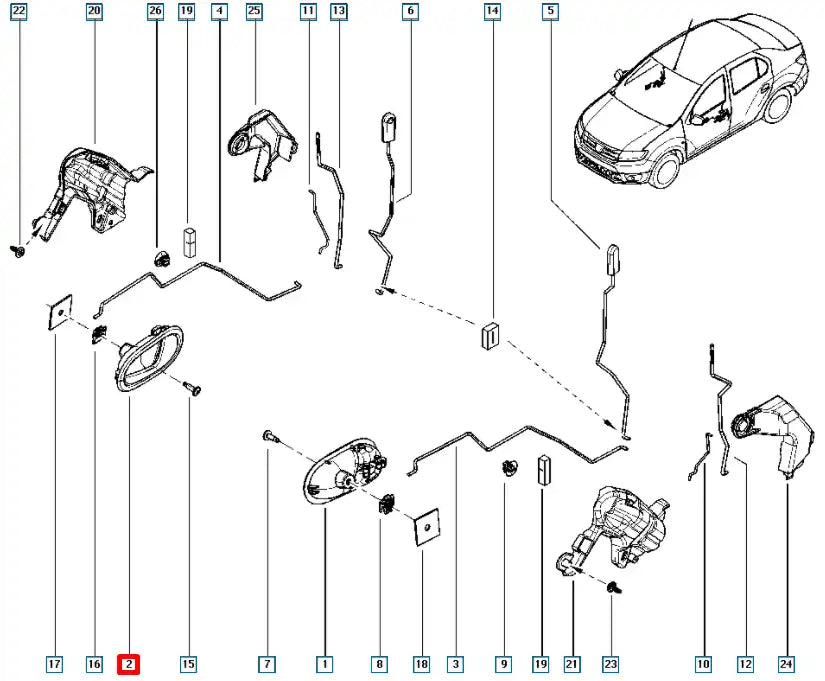 22 20 26 19 4 25 11 13 6 14 5

17 16 2 15 7 1 8 18 3 9 19 21 23 10 12 24