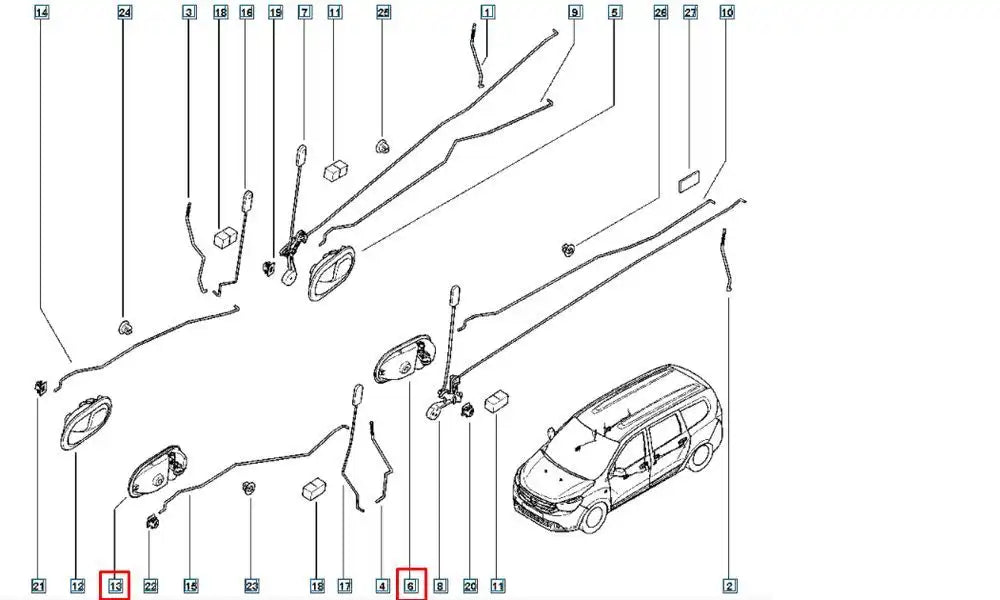 14
24
3
18
16
19
7
11
25
1
9
5
26
27
10
21
12
13
22
15
23
18
17
4
6
8
20
11
2