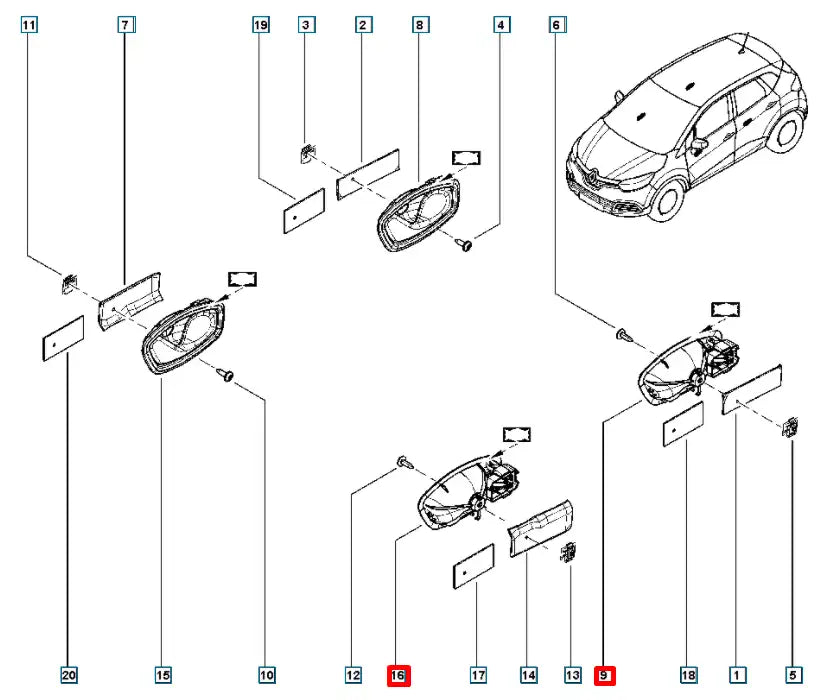 11
7
19
3
2
8
4
6
20
15
10
12
16
17
14
13
9
18
1
5