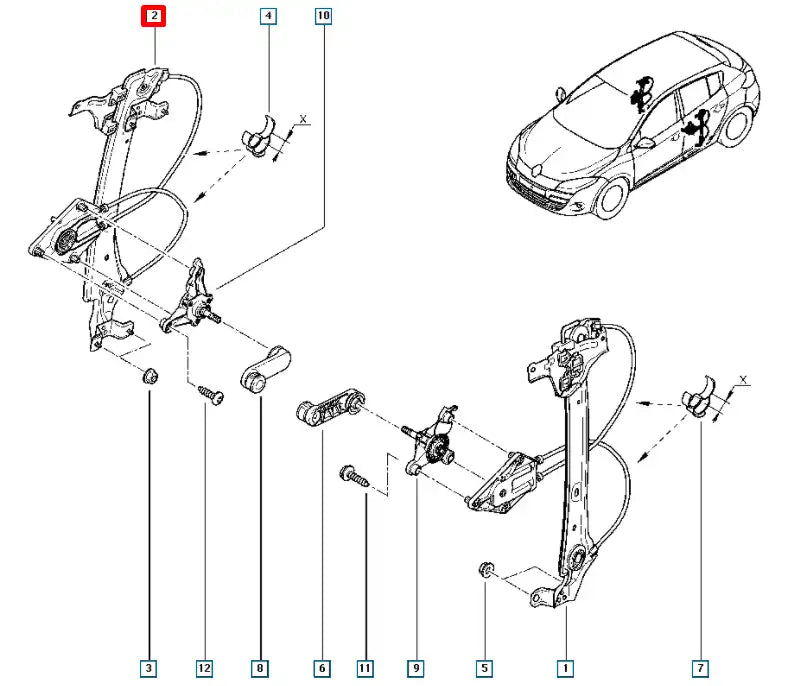 2
4
10
X
X
3
12
8
6
11
9
5
1
7