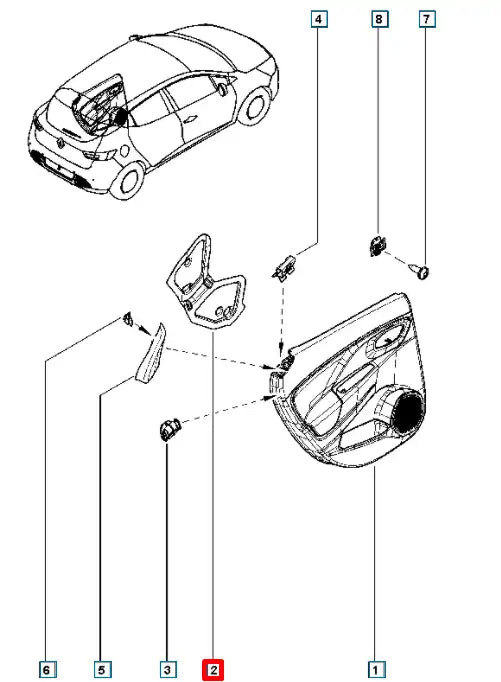 4
8
7
6
5
3
2
1