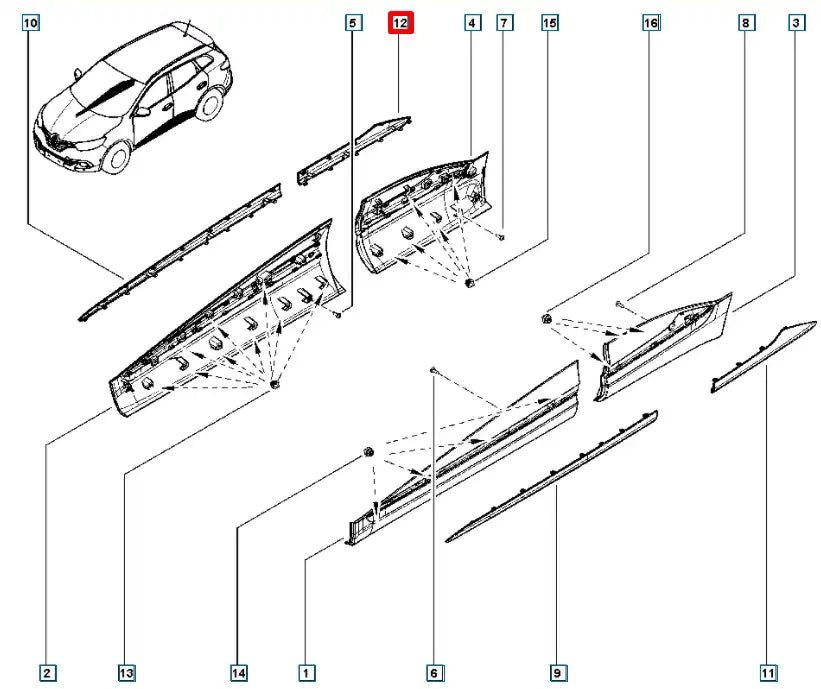 10
5
12
4
7
15
16
8
3
2
13
14
1
6
9
11