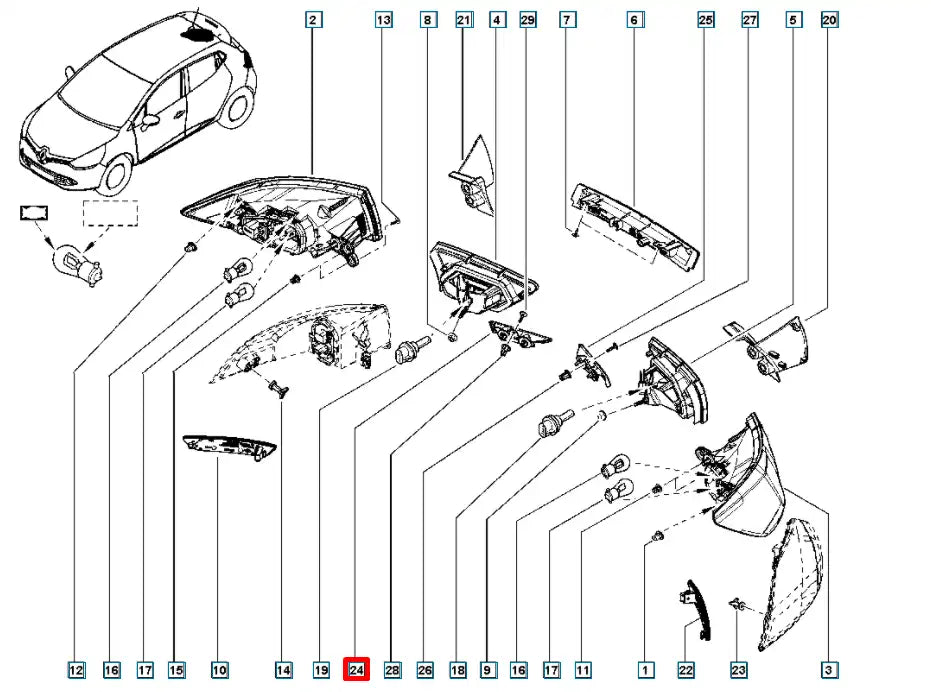 2
13
8
21
4
29
7
6
25
27
5
20
12
16
17
15
10
14
19
24
28
26
18
9
16
17
11
1
22
23
3