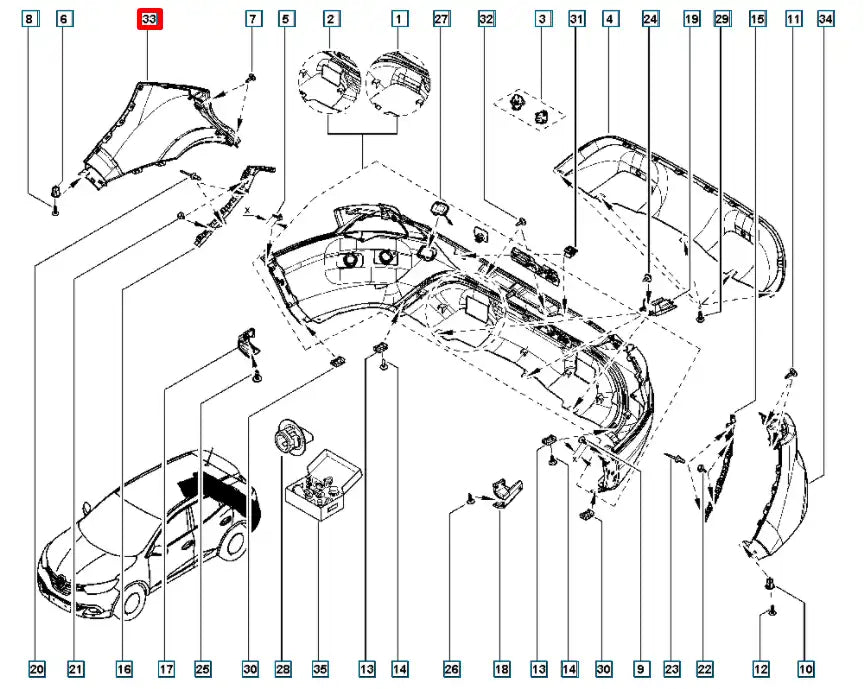 8 6 33 7 5 2 1 27 32 3 31 4 24 19 29 15 11 34

20 21 16 17 25 30 28 35 13 14 26 18 13 14 30 9 23 22 12 10