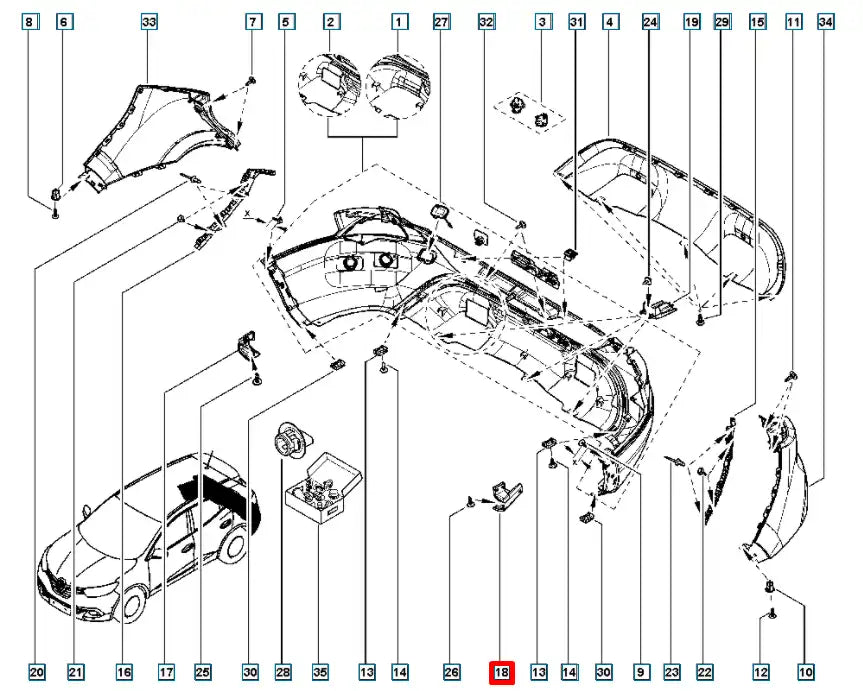 8 6 33 7 5 2 1 27 32 3 31 4 24 19 29 15 11 34

X

X

20 21 16 17 25 30 28 35 13 14 26 18 13 14 30 9 23 22 12 10