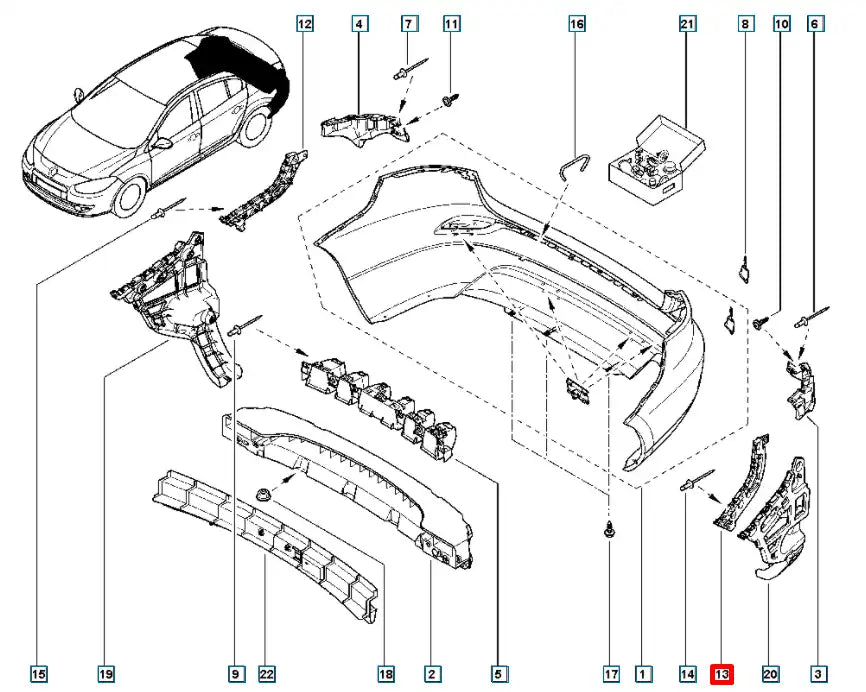 12
4
7
11
16
21
8
10
6
15
19
9
22
18
2
5
17
1
14
13
20
3