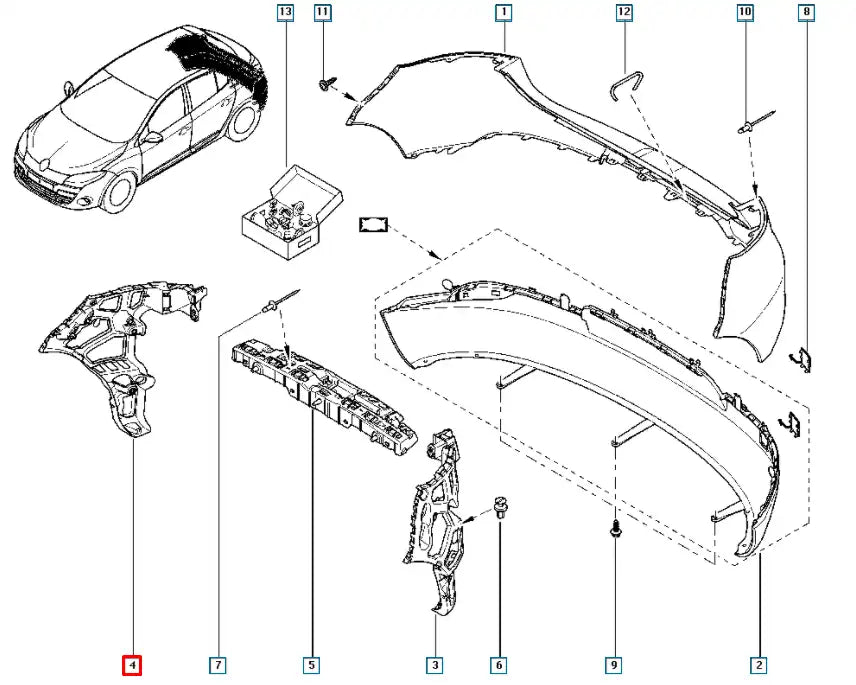 13
11
1
12
10
8
4
7
5
3
6
9
2