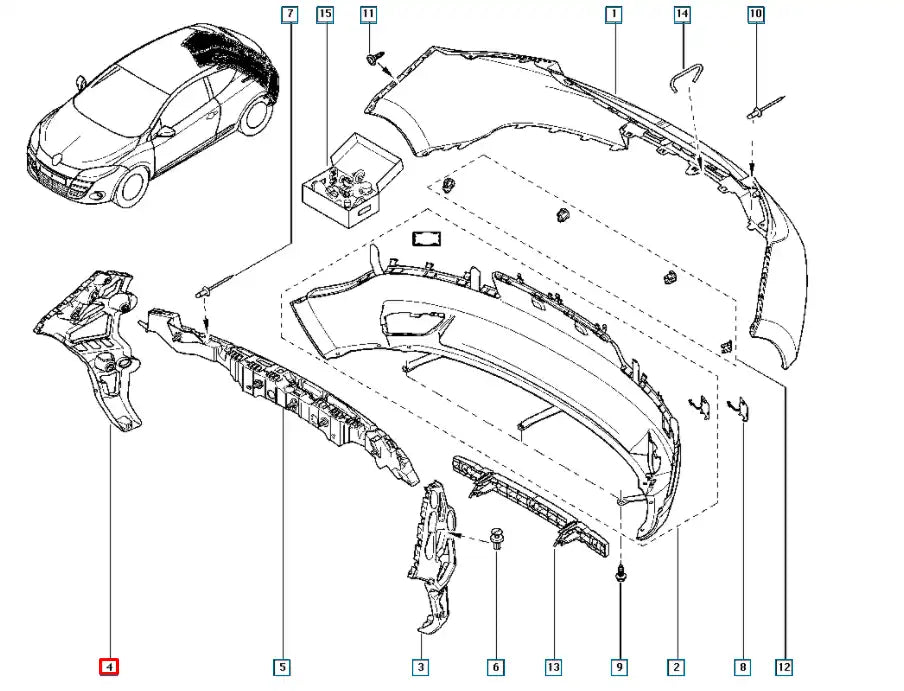 7
15
11
1
14
10
4
5
3
6
13
9
2
8
12