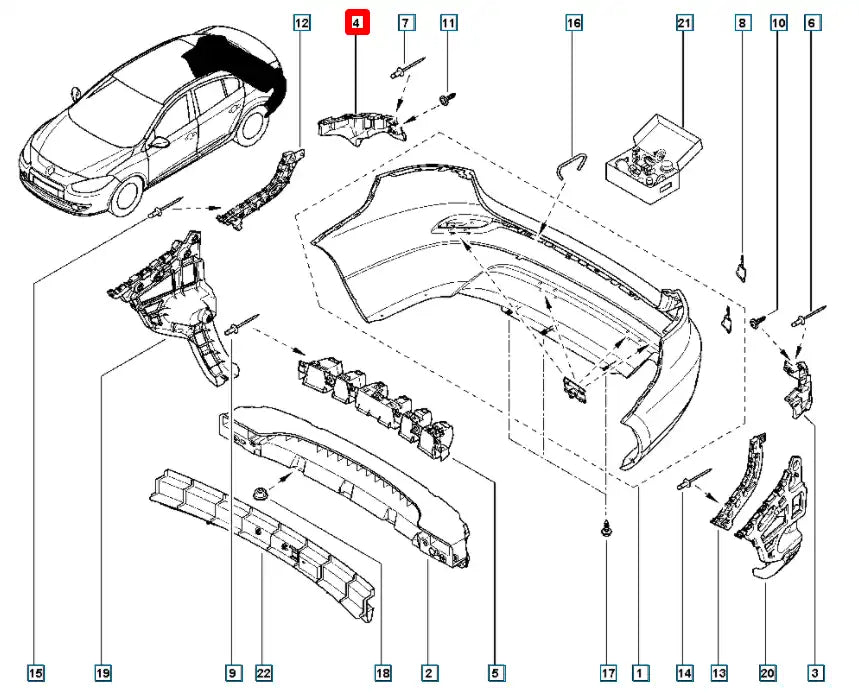 12
4
7
11
16
21
8
10
6
15
19
9
22
18
2
5
17
1
14
13
20
3