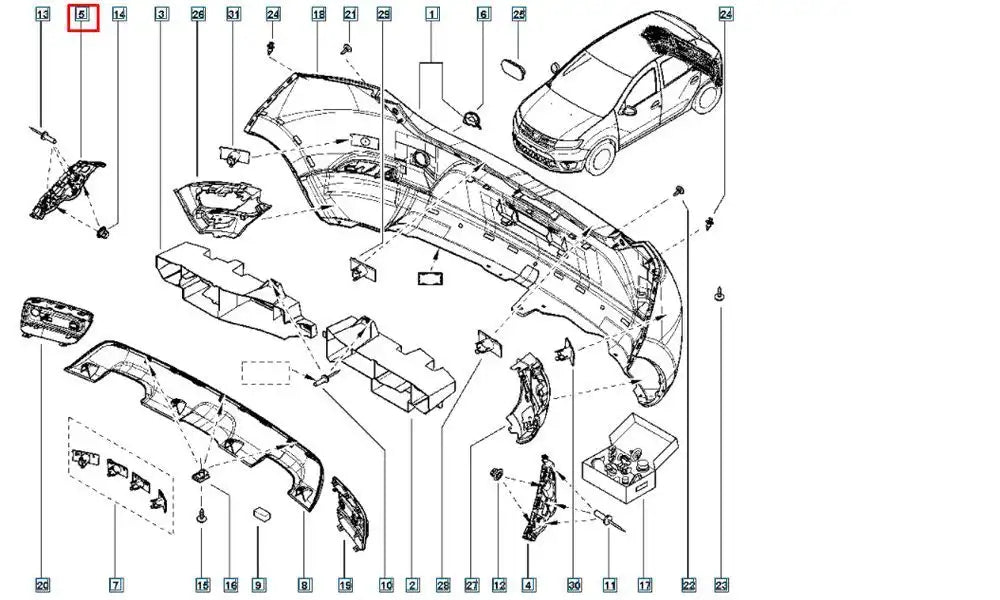 13
5
14
3
26
31
24
18
21
29
1
6
25
24
20
7
15
16
9
8
19
10
2
28
27
12
4
30
11
17
22
23