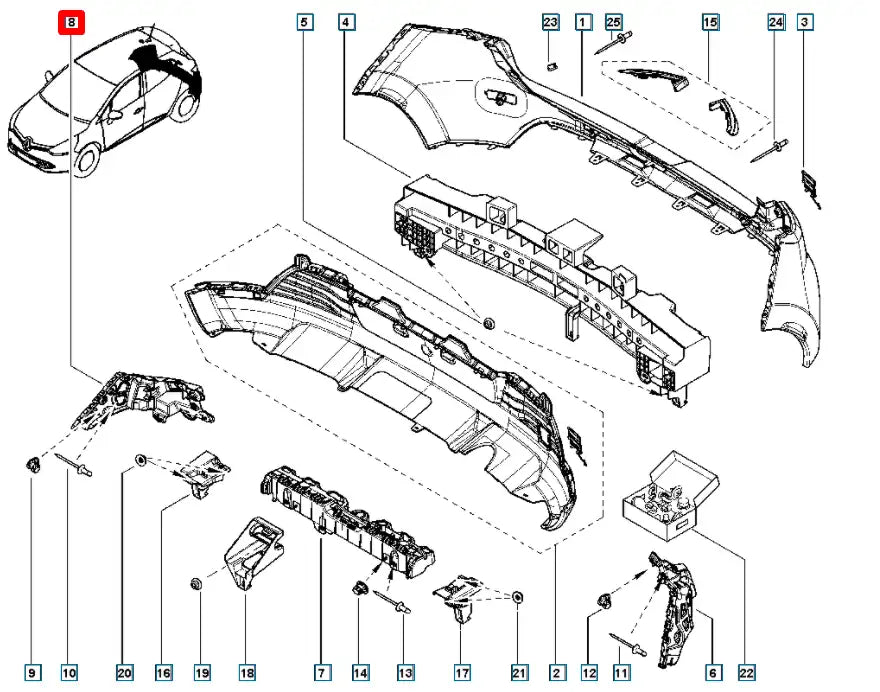 8
5
4
23
1
25
15
24
3
9
10
20
16
19
18
7
14
13
17
21
2
12
11
6
22