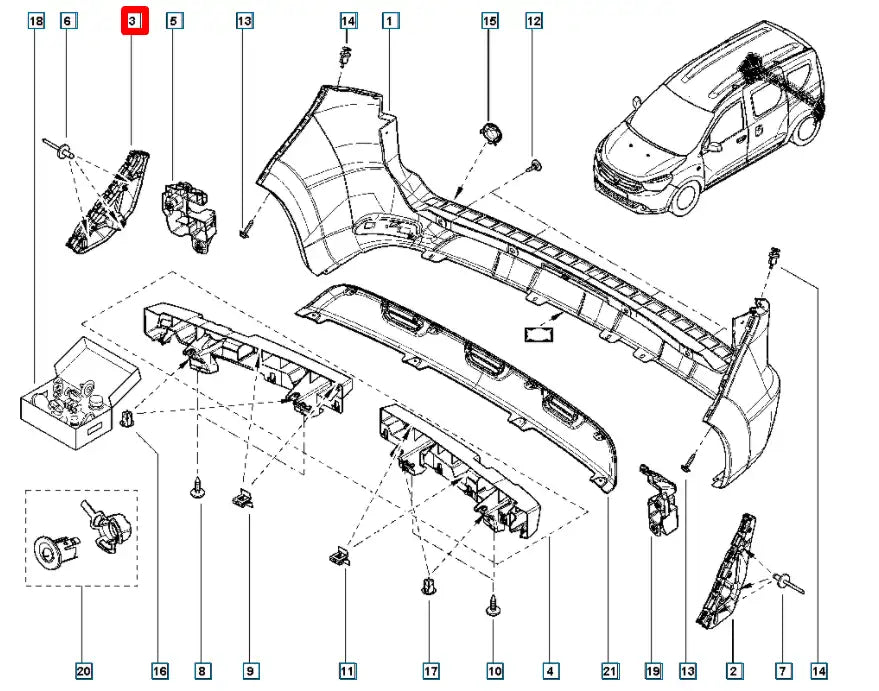 18 6 3 5 13 14 1 15 12

20 16 8 9 11 17 10 4 21 19 13 2 7 14