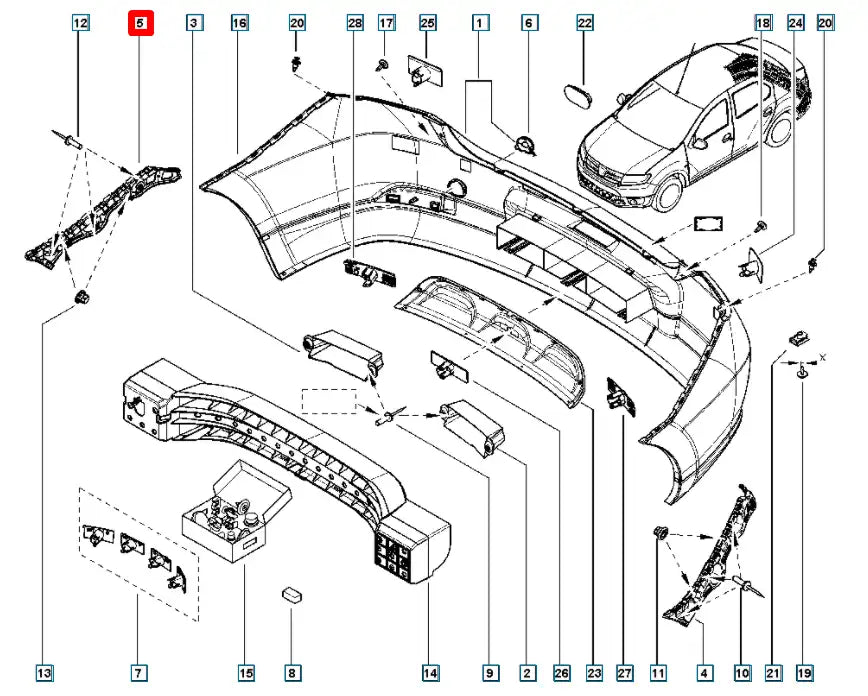 12
5
3
16
20
28
17
25
1
6
22
18
24
20
X
13
7
15
8
14
9
2
26
23
27
11
4
10
21
19