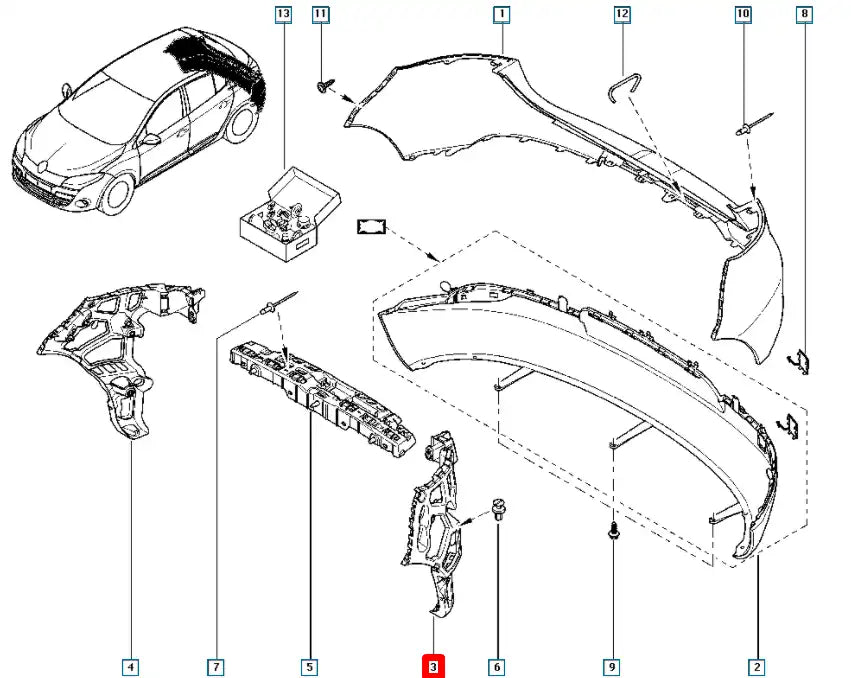 13
11
1
12
10
8
4
7
5
3
6
9
2