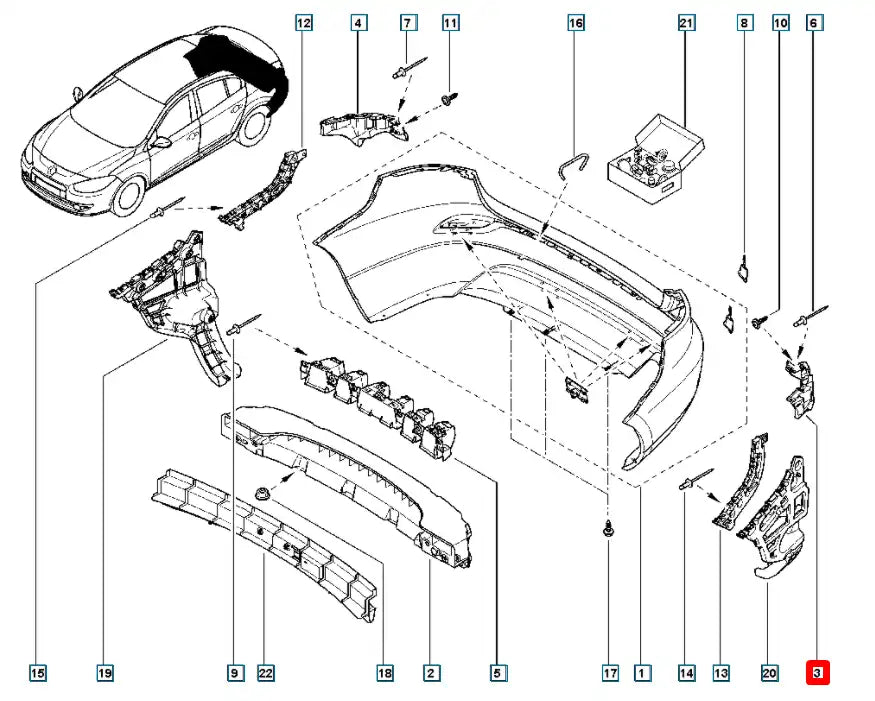 12
4
7
11
16
21
8
10
6
15
19
9
22
18
2
5
17
1
14
13
20
3