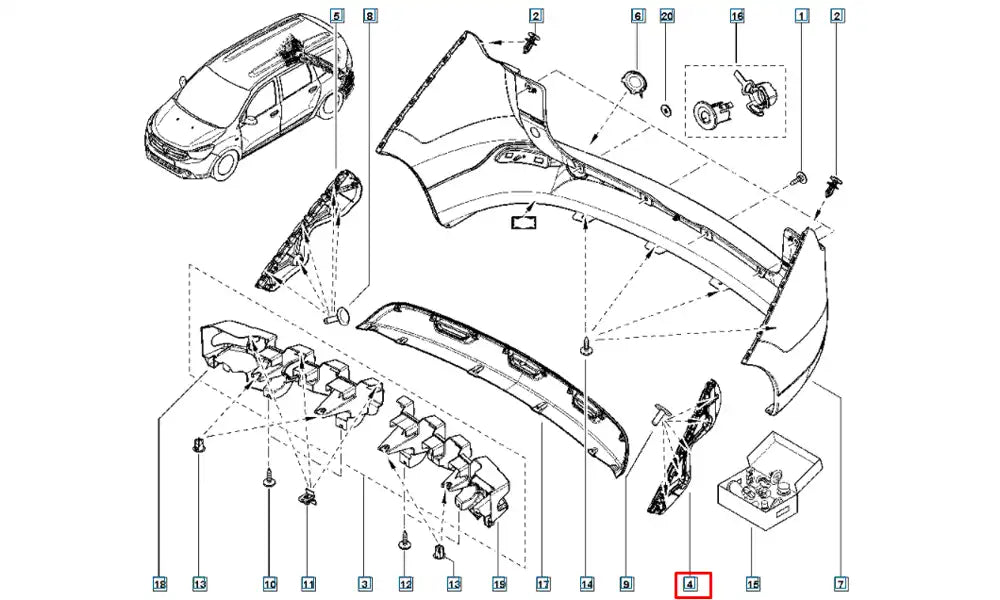 5
8
2
6
20
16
1
2
18
13
10
11
3
12
13
19
17
14
9
4
15
7