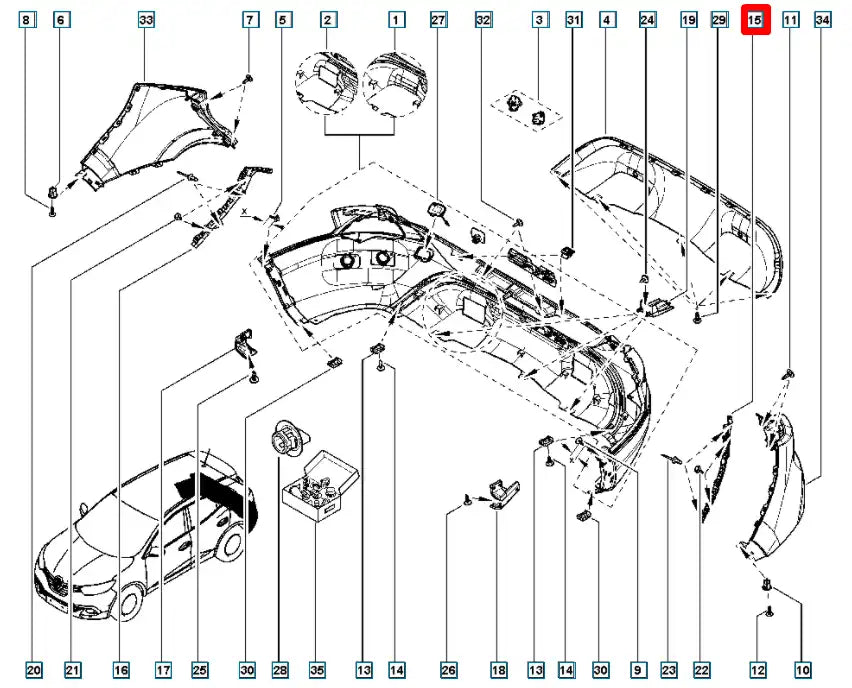 8 6 33 7 5 2 1 27 32 3 31 4 24 19 29 15 11 34

X

20 21 16 17 25 30 28 35 13 14 26 18 13 14 30 9 23 22 12 10