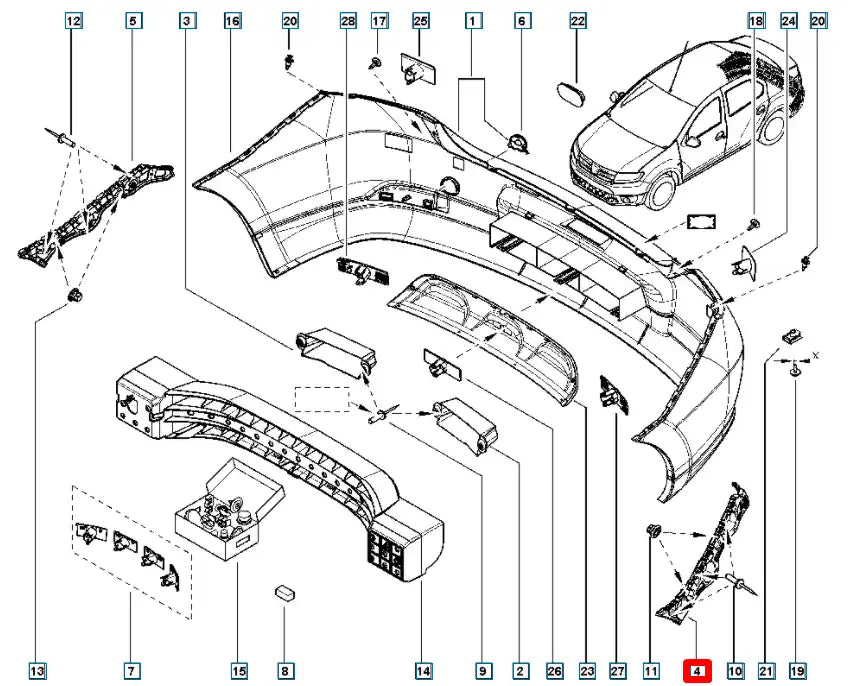 12 5 3 16 20 28 17 25 1 6 22 18 24 20

X

13 7 15 8 14 9 2 26 23 27 11 4 10 21 19