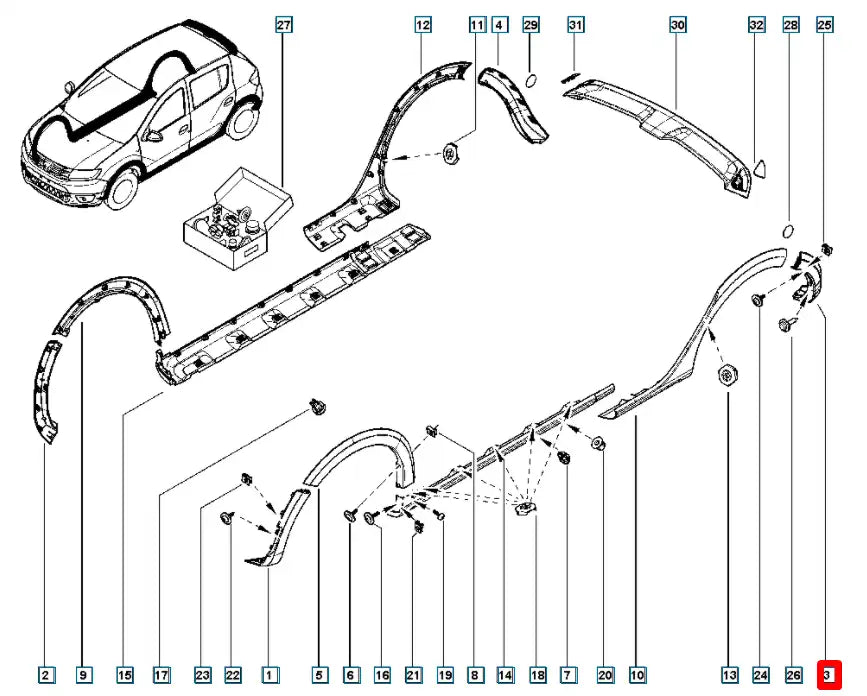 27
12
11
4
29
31
30
32
28
25
2
9
15
17
23
22
1
5
6
16
21
19
8
14
18
7
20
10
13
24
26
3