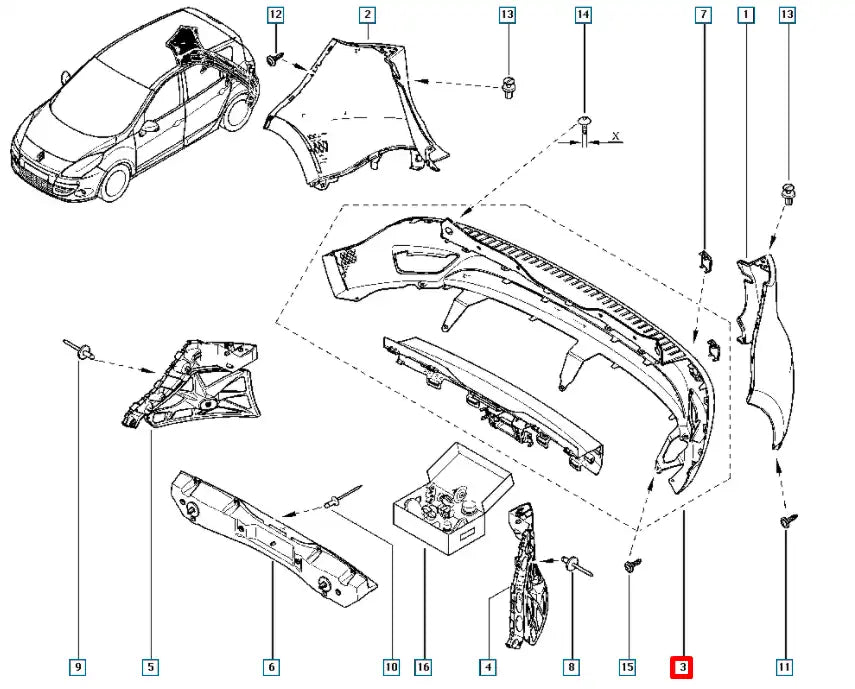 12
2
13
14
7
1
13
X
9
5
6
10
16
4
8
15
3
11