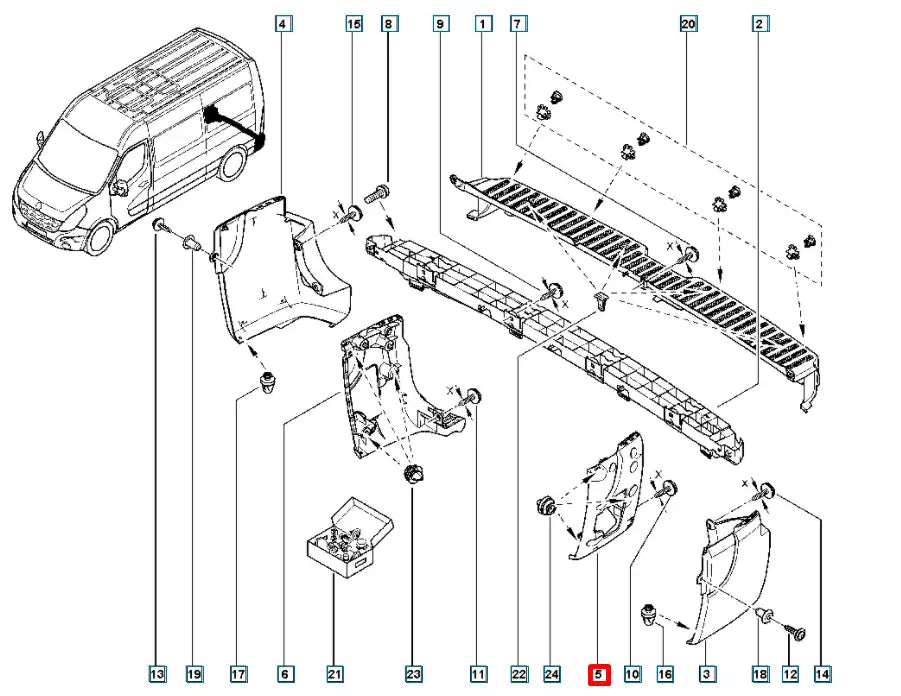 4 15 8 9 1 7 20 2

X X X X X X

13 19 17 6 21 23 11 22 24 5 10 16 3 18 12 14