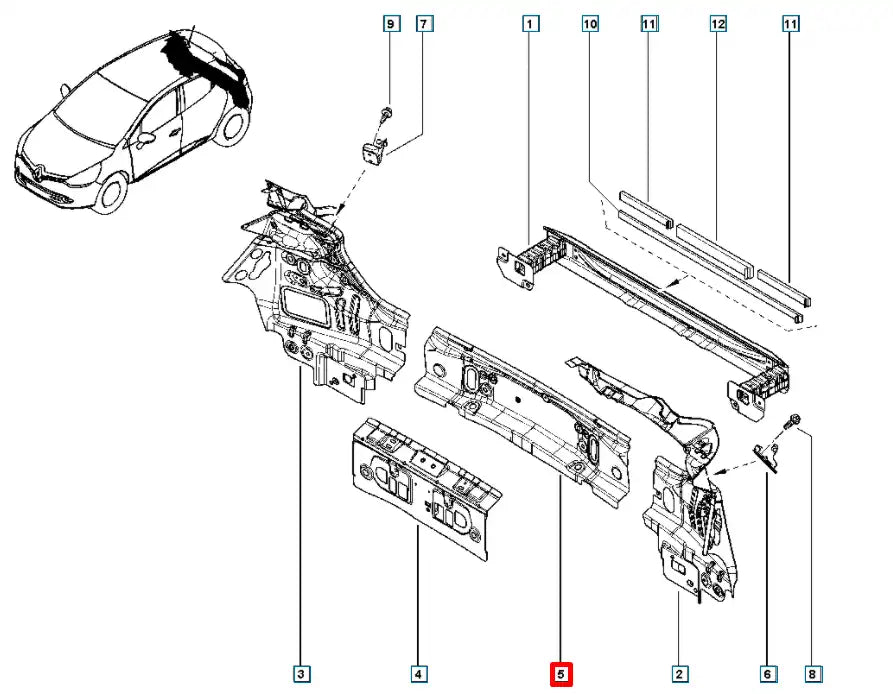 9
7
1
10
11
12
11
3
4
5
2
6
8