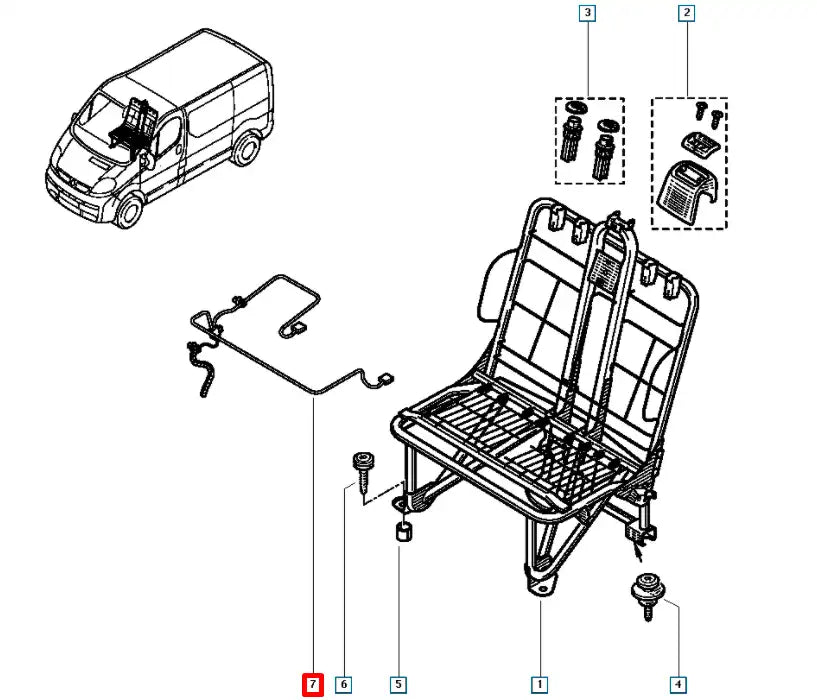 3
2
7
6
5
1
4