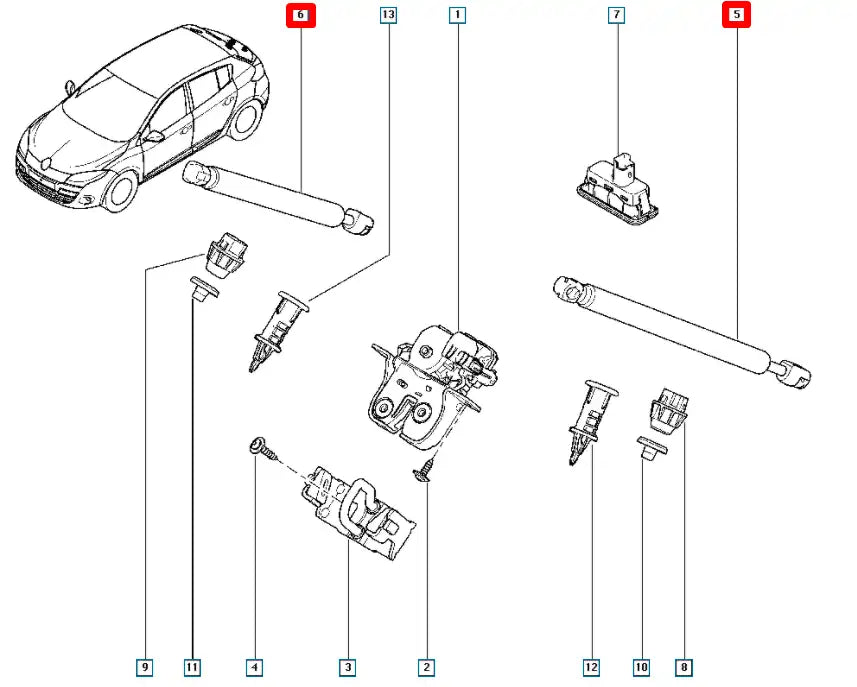 6
13
1
7
5
9
11
4
3
2
12
10
8