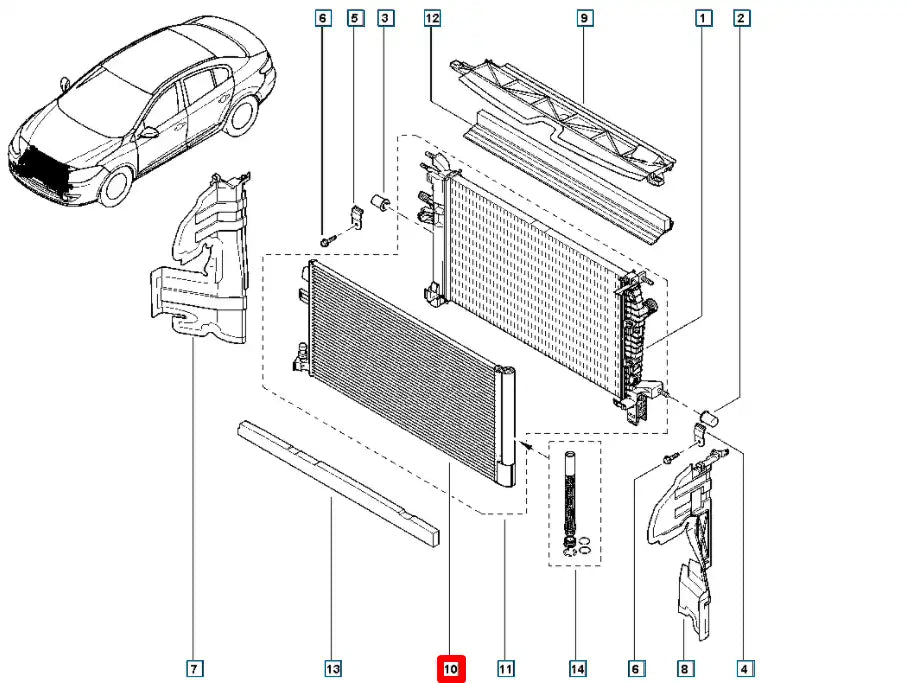 6
5
3
12
9
1
2
7
13
10
11
14
6
8
4