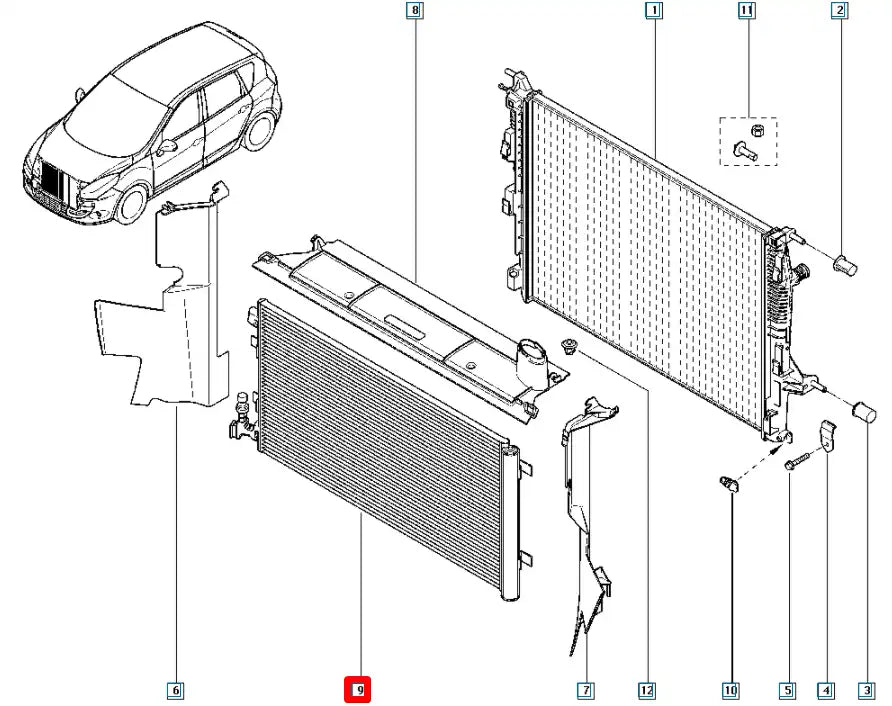 8
1
11
2
6
9
7
12
10
5
4
3