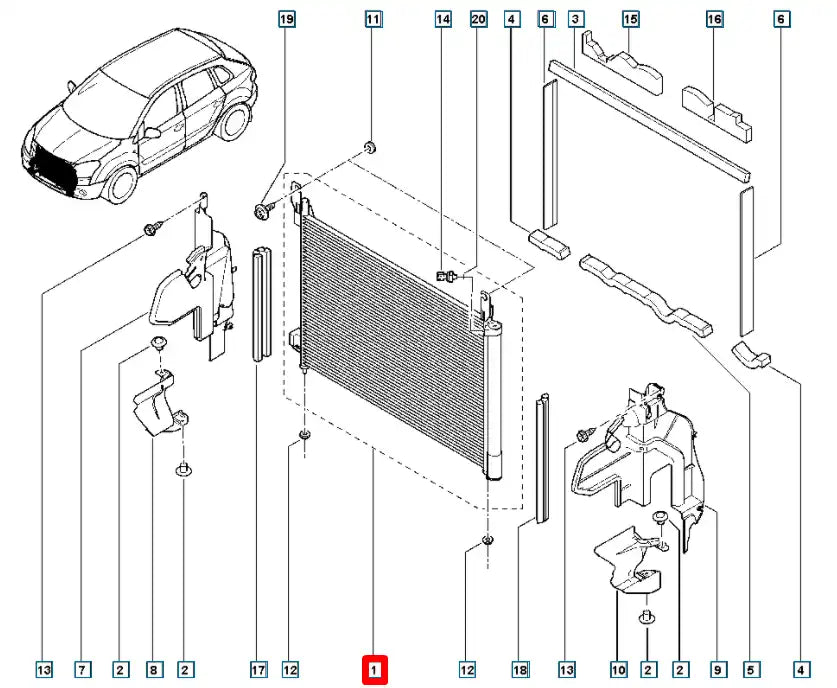 19
11
14
20
4
6
3
15
16
6
13
7
2
8
2
17
12
1
12
18
13
10
2
2
9
5
4