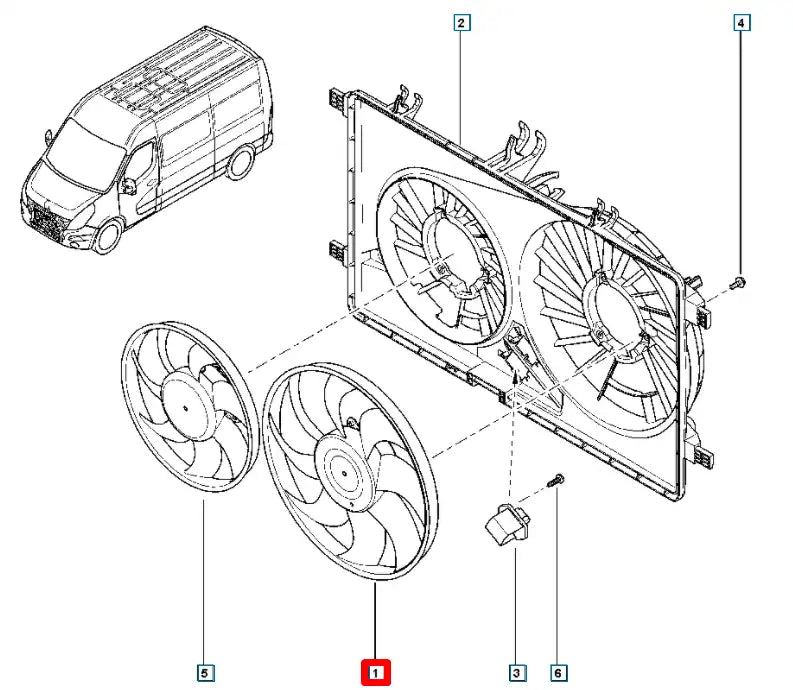 2
4
5
1
3
6