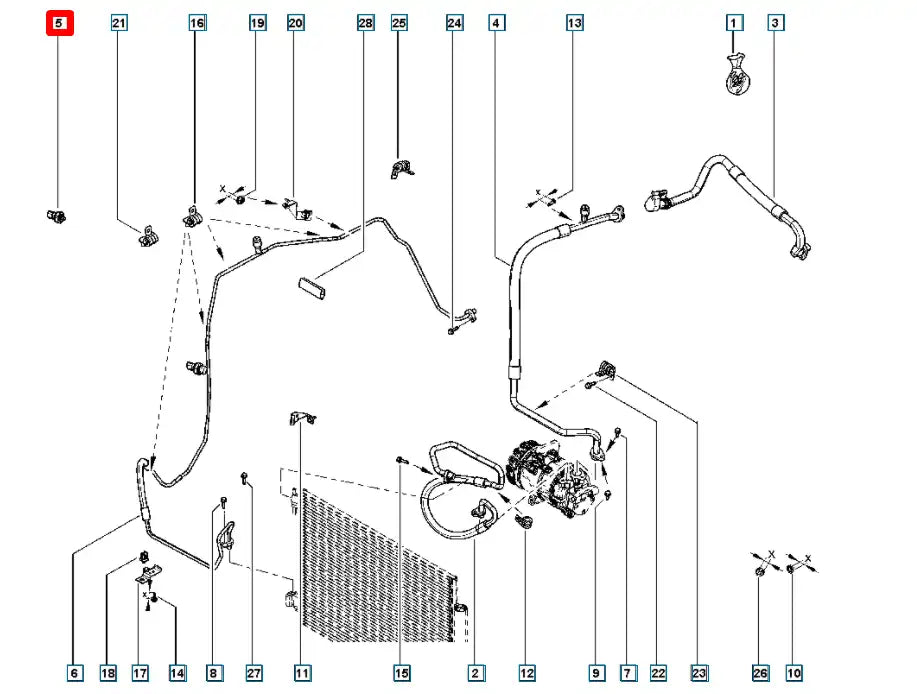 5
21
16
19
20
28
25
24
4
13
1
3
X
X
X
X
X
6
18
17
14
8
27
11
15
2
12
9
7
22
23
26
10