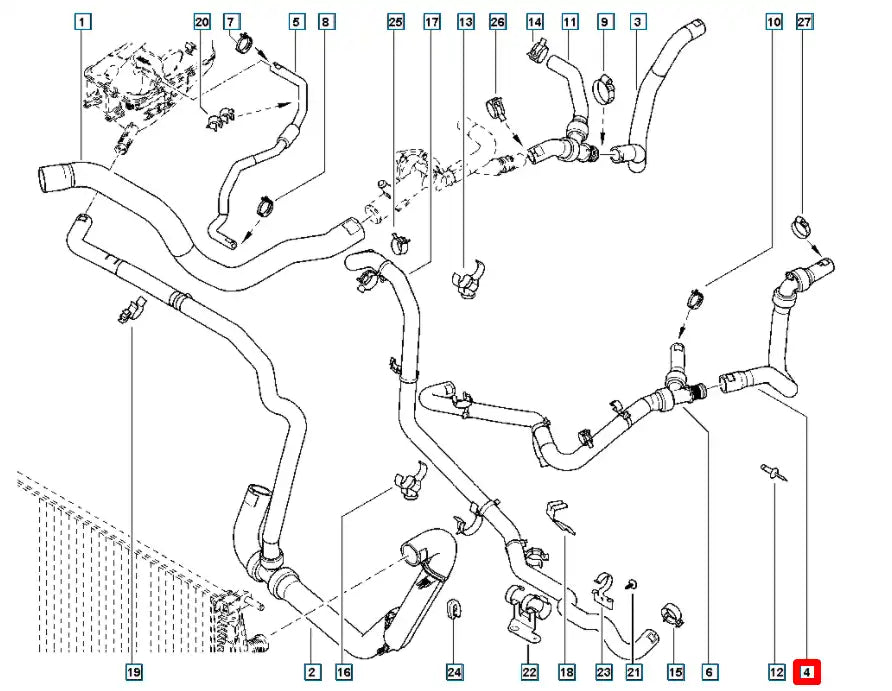 1
20
7
5
8
25
17
13
26
14
11
9
3
10
27
19
2
16
24
22
18
23
21
15
6
12
4