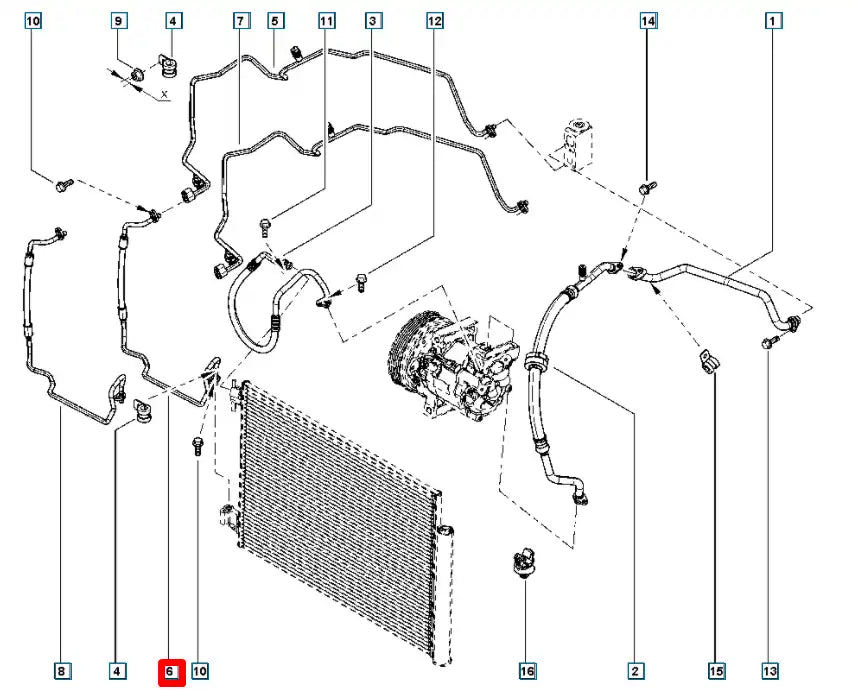 10
9
4
7
5
11
3
12
14
1
X
8
4
6
10
16
2
15
13