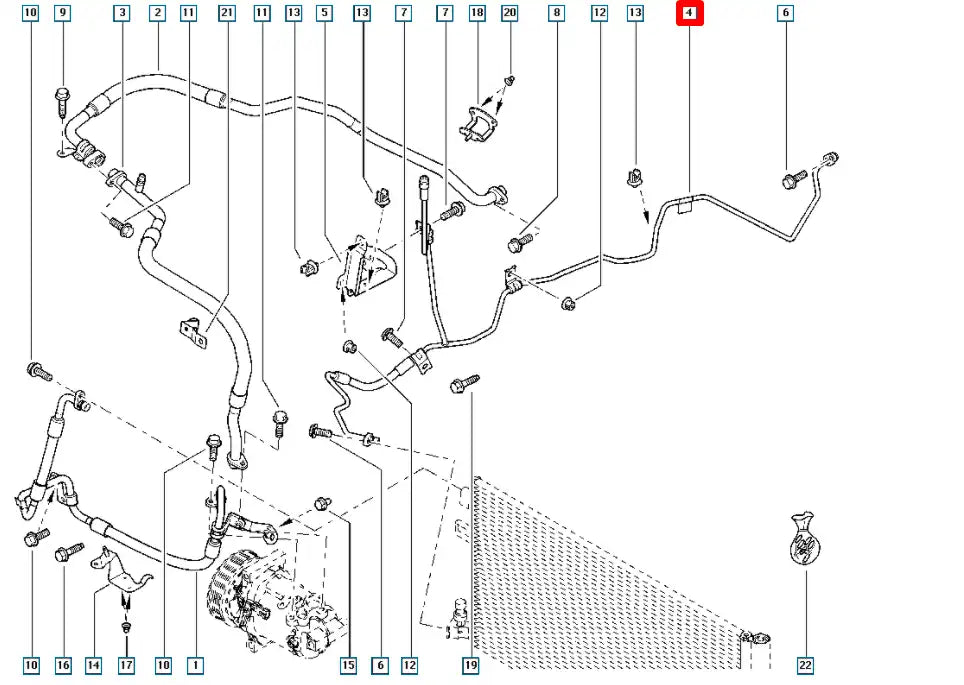 10 9 3 2 11 21 11 13 5 13 7 7 18 20 8 12 13 4 6

10 16 14 17 10 1 15 6 12 19 22