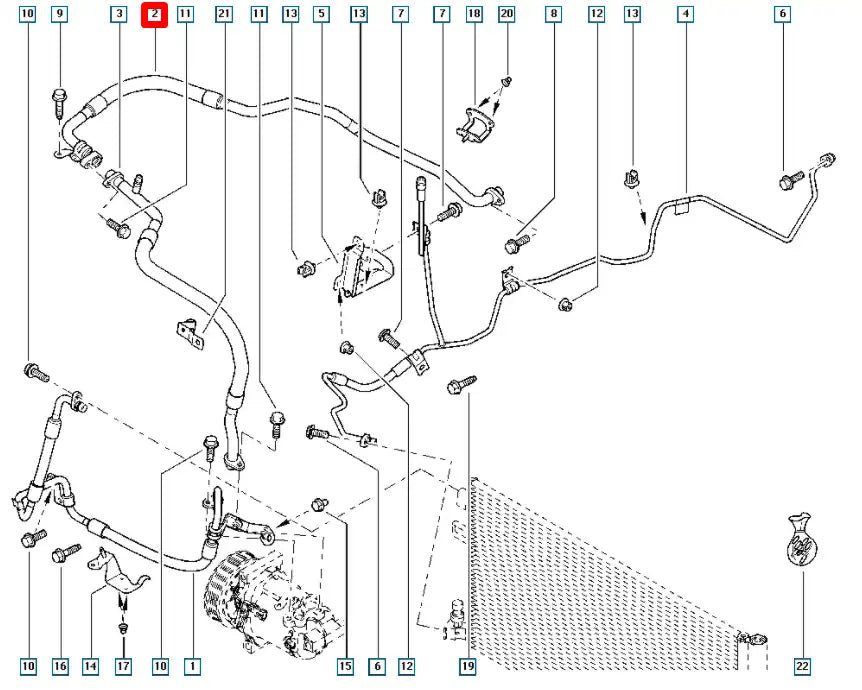 10 9 3 2 11 21 11 13 5 13 7 7 18 20 8 12 13 4 6

10 16 14 17 10 1 15 6 12 19 22