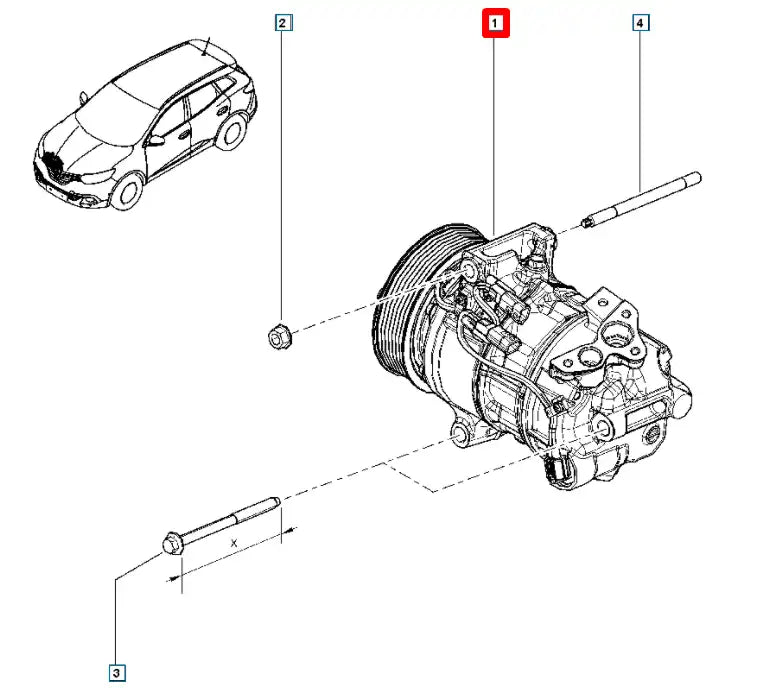 2

1

4

X

3