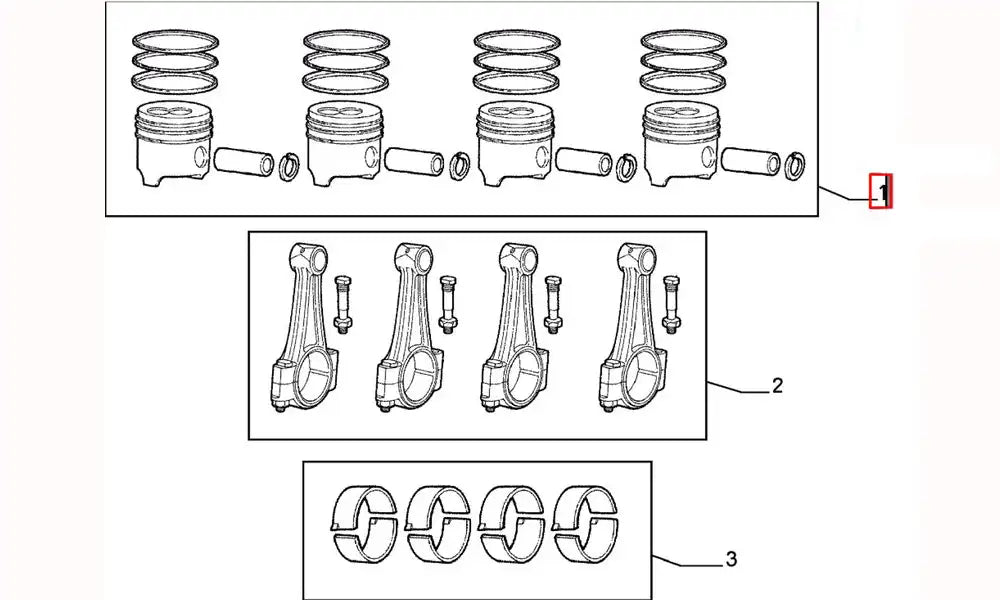 1
2
3