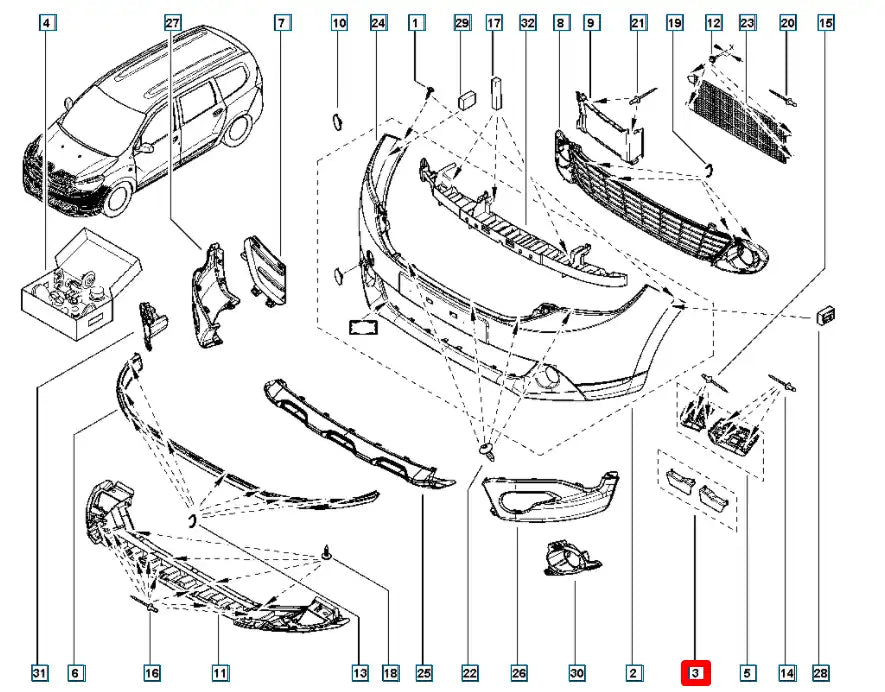 4
27
7
10
24
1
29
17
32
8
9
21
19
12
23
20
15
31
6
16
11
13
18
25
22
26
30
2
3
5
14
28