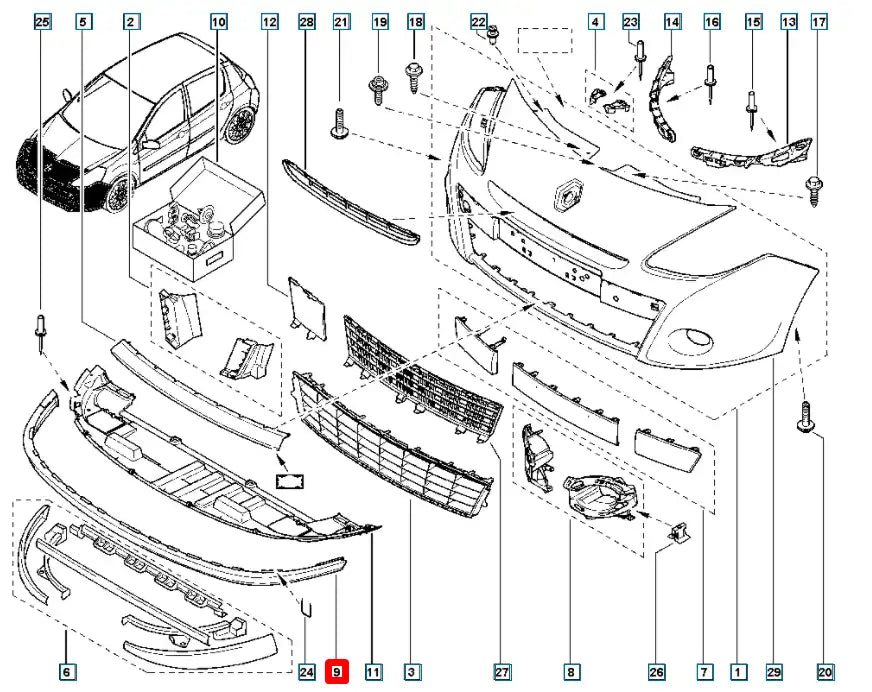 25
5
2
10
12
28
21
19
18
22
4
23
14
16
15
13
17
6
24
9
11
3
27
8
26
7
1
29
20