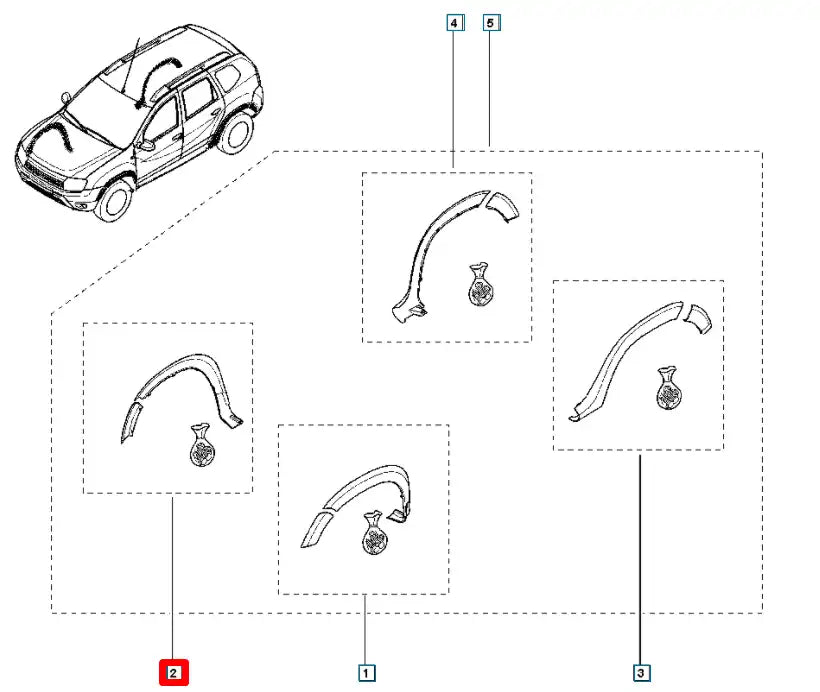 4
5
2
1
3